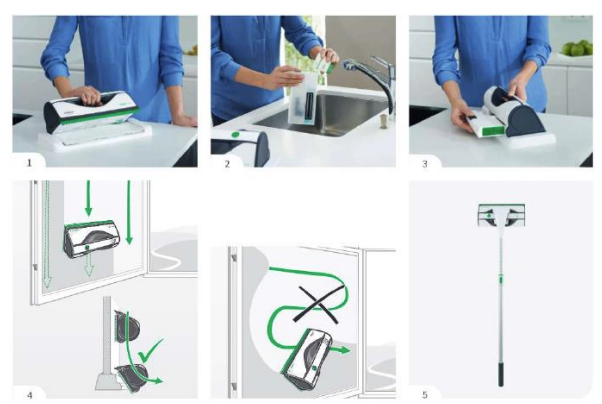 1

2

3

4

5