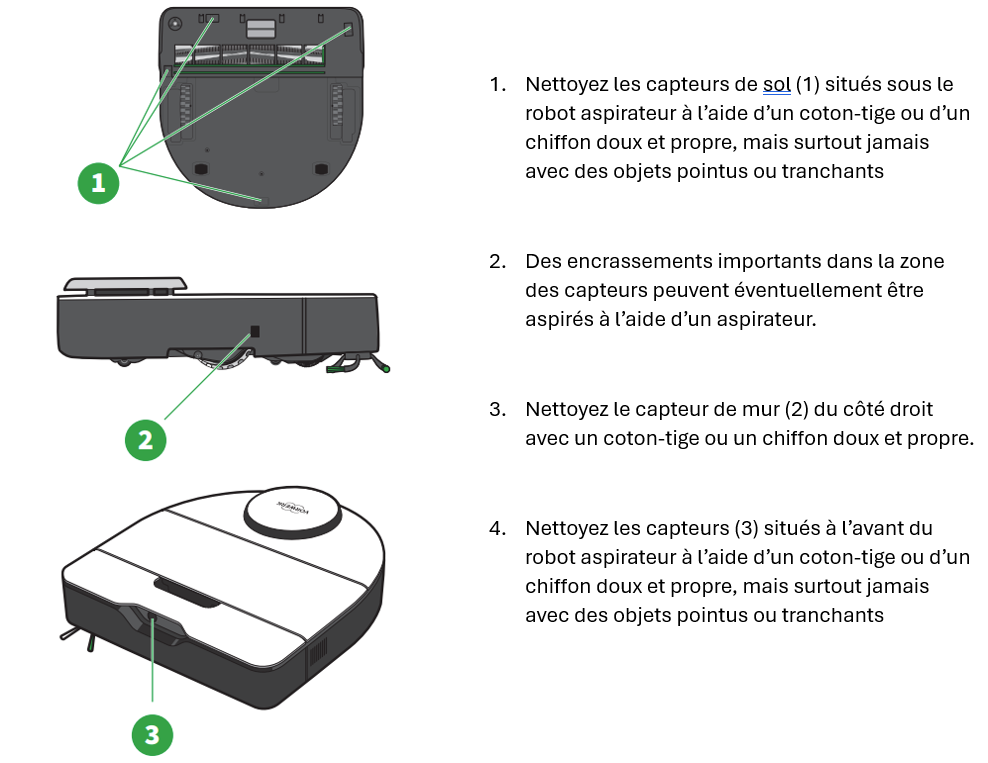 1

2

3

1. Nettoyez les capteurs de sol (1) situés sous le robot aspirateur à l'aide d'un coton-tige ou d'un chiffon doux et propre, mais surtout jamais avec des objets pointus ou tranchants

2. Des encrassements importants dans la zone des capteurs peuvent éventuellement être aspirés à l'aide d'un aspirateur.

3. Nettoyez le capteur de mur (2) du côté droit avec un coton-tige ou un chiffon doux et propre.

4. Nettoyez les capteurs (3) situés à l'avant du robot aspirateur à l'aide d'un coton-tige ou d'un chiffon doux et propre, mais surtout jamais avec des objets pointus ou tranchants