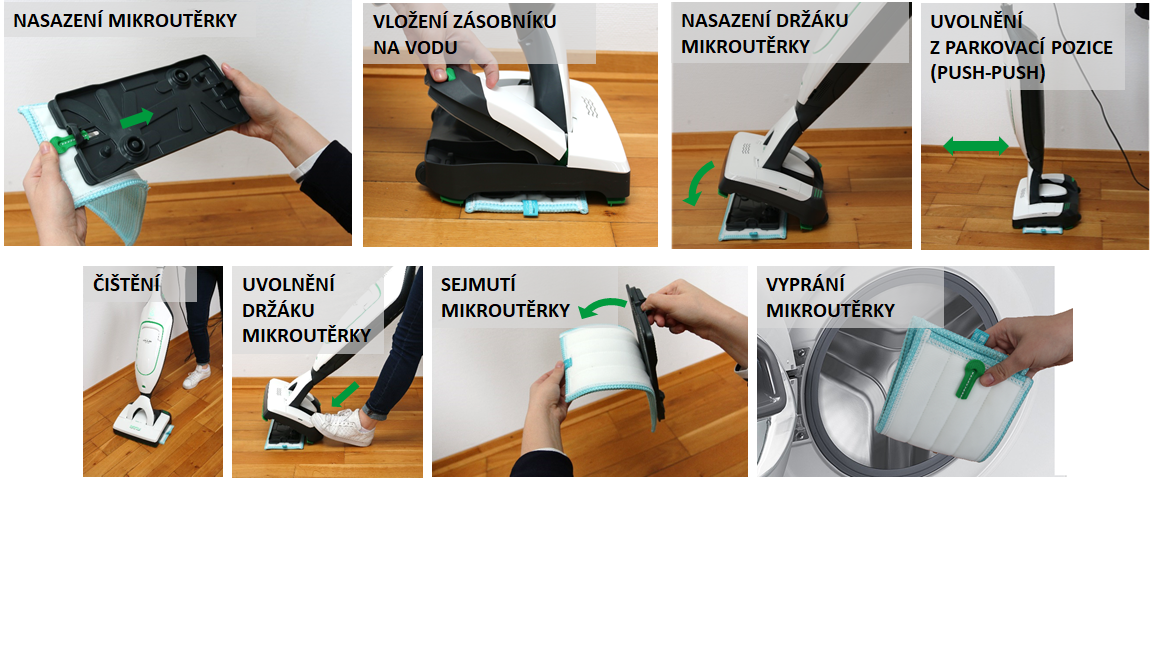 NASAZENÍ MIKROUTĚRKY

VLOŽENÍ ZÁSOBNÍKU NA VODU

NASAZENÍ DRŽÁKU MIKROUTĚRKY

UVOLNĚNÍ Z PARKOVACÍ POZICE (PUSH-PUSH)

ČIŠTĚNÍ

UVOLNĚNÍ DRŽÁKU MIKROUTĚRKY

SEJMUTÍ MIKROUTĚRKY

VYPRÁNÍ MIKROUTĚRKY